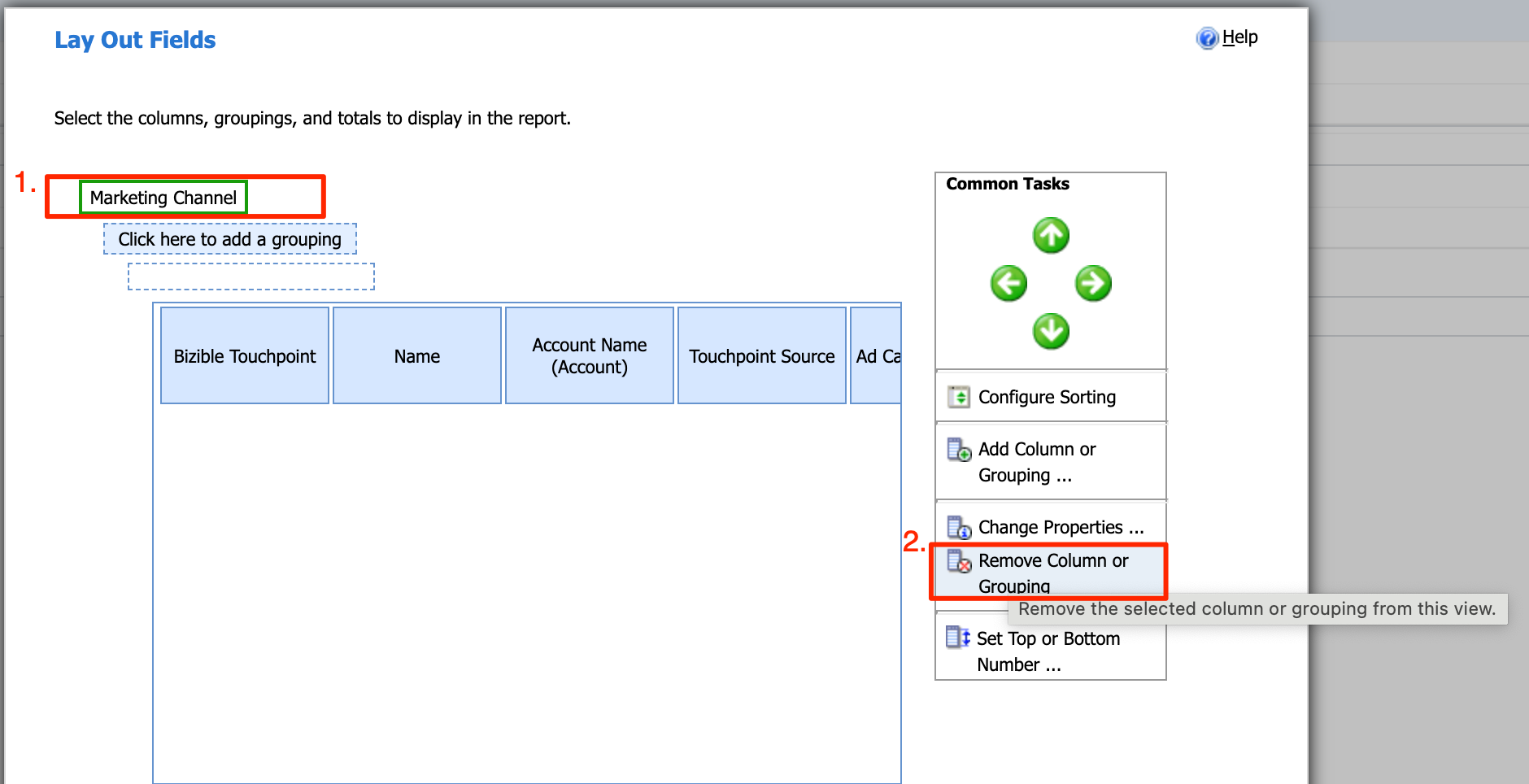 Lay Out Fields

Help

Select the columns, groupings, and totals to display in the report.

1.

Marketing Channel

Click here to add a grouping

| Bizible Touchpoint | Name | Account Name (Account) | Touchpoint Source | Ad Ca |
|---|---|---|---|---|

Common Tasks

Configure Sorting

Add Column or Grouping ...

Change Properties ...

2.

Remove Column or Grouping

Remove the selected column or grouping from this view.

Set Top or Bottom Number ...